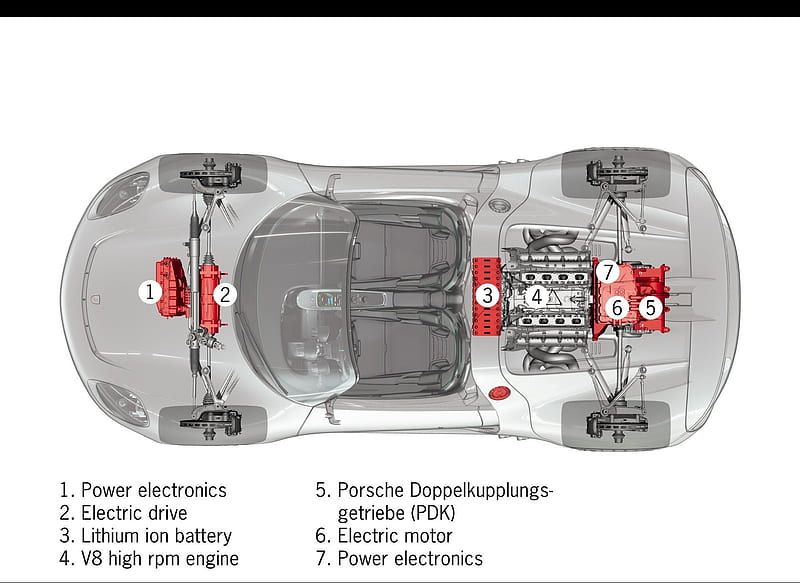 1
2
3
4
7
6
5

1. Power electronics
2. Electric drive
3. Lithium ion battery
4. V8 high rpm engine

5. Porsche Doppelkupplungsgetriebe (PDK)
6. Electric motor
7. Power electronics