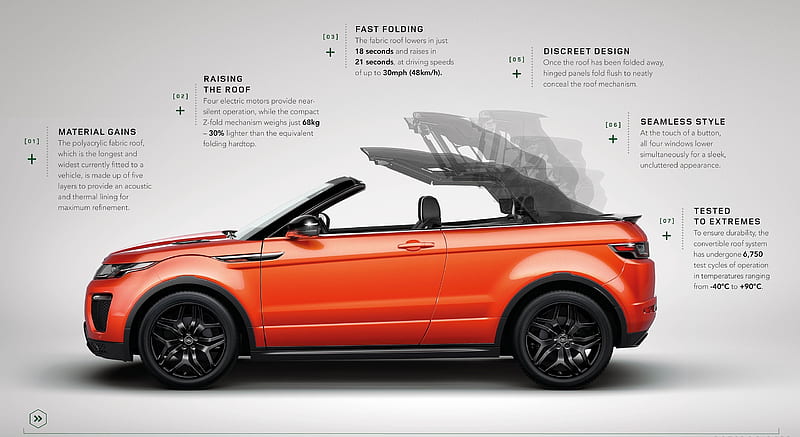 [01]
+
MATERIAL GAINS
The polyacrylic fabric roof, which is the longest and widest currently fitted to a vehicle, is made up of five layers to provide an acoustic and thermal lining for maximum refinement.

[02]
+
RAISING THE ROOF
Four electric motors provide near-silent operation, while the compact Z-fold mechanism weighs just 68kg – 30% lighter than the equivalent folding hardtop.

[03]
+
FAST FOLDING
The fabric roof lowers in just 18 seconds and raises in 21 seconds, at driving speeds of up to 30mph (48km/h).

[05]
+
DISCREET DESIGN
Once the roof has been folded away, hinged panels fold flush to neatly conceal the roof mechanism.

[06]
+
SEAMLESS STYLE
At the touch of a button, all four windows lower simultaneously for a sleek, uncluttered appearance.

[07]
+
TESTED TO EXTREMES
To ensure durability, the convertible roof system has undergone 6,750 test cycles of operation in temperatures ranging from -40°C to +90°C.