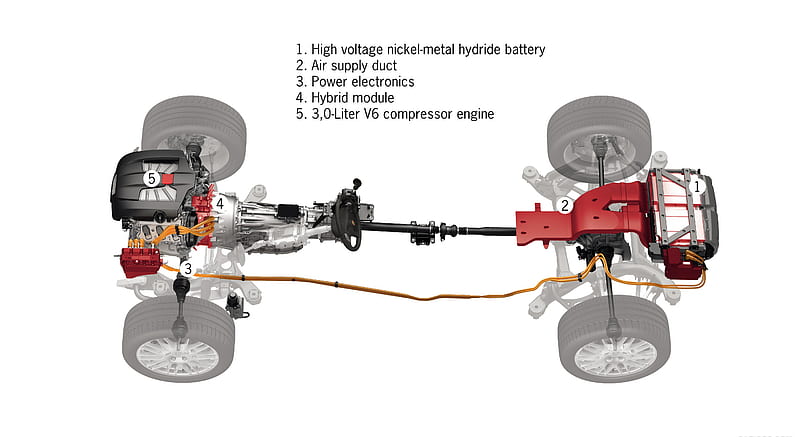 1. High voltage nickel-metal hydride battery
2. Air supply duct
3. Power electronics
4. Hybrid module
5. 3,0-Liter V6 compressor engine

5

4

3

2

1